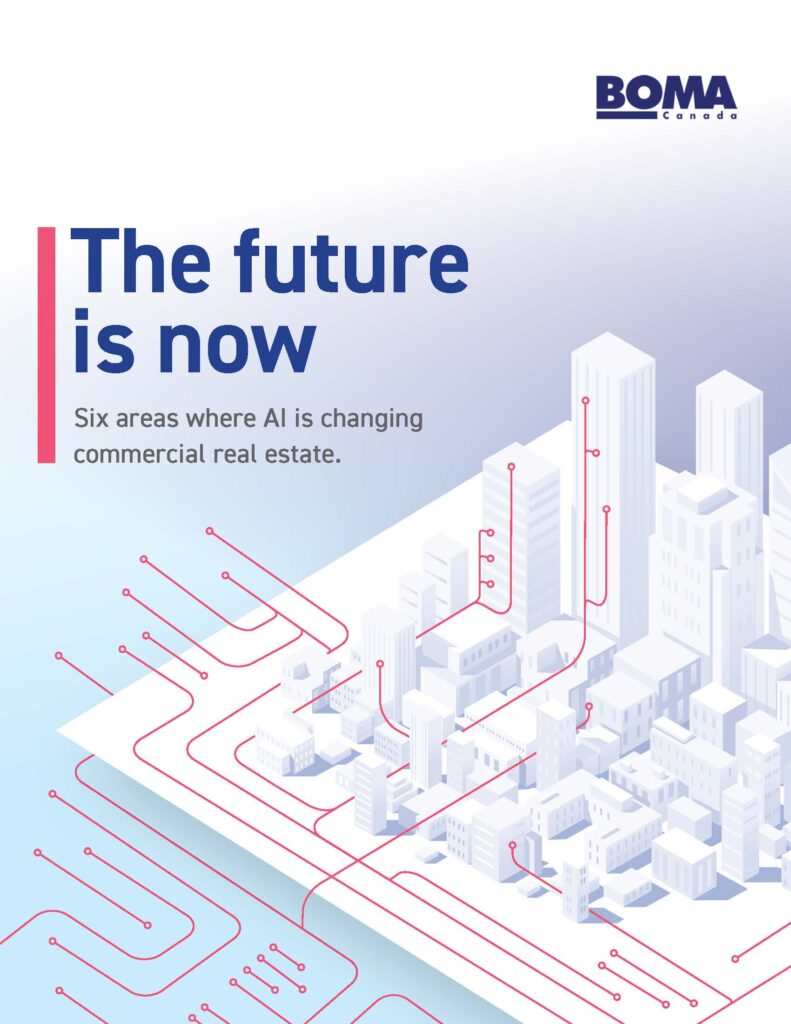 BOMA
Canada

The future is now

Six areas where AI is changing commercial real estate.